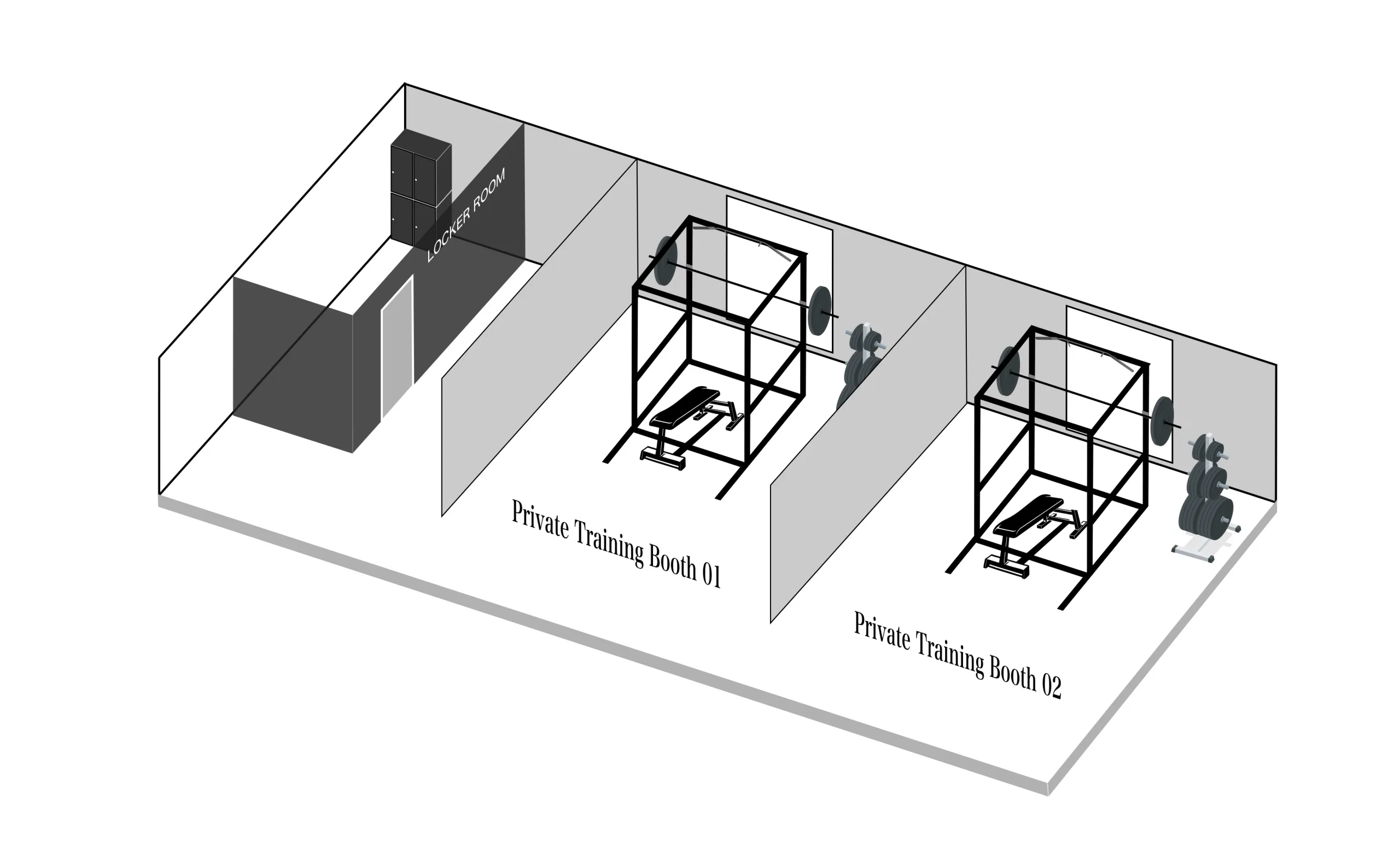 LOCKER ROOM

Private Training Booth 01

Private Training Booth 02