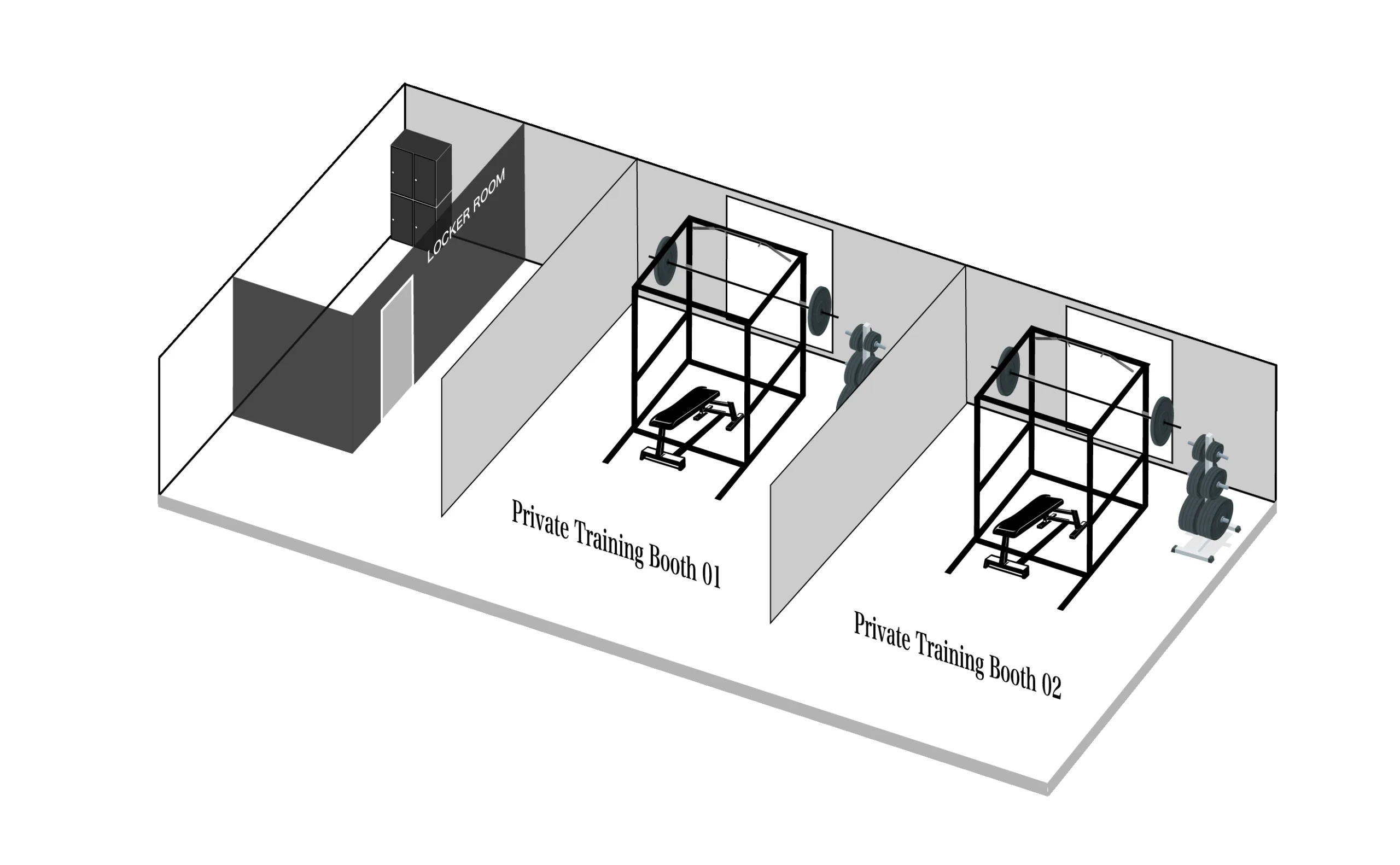 LOCKER ROOM

Private Training Booth 01

Private Training Booth 02